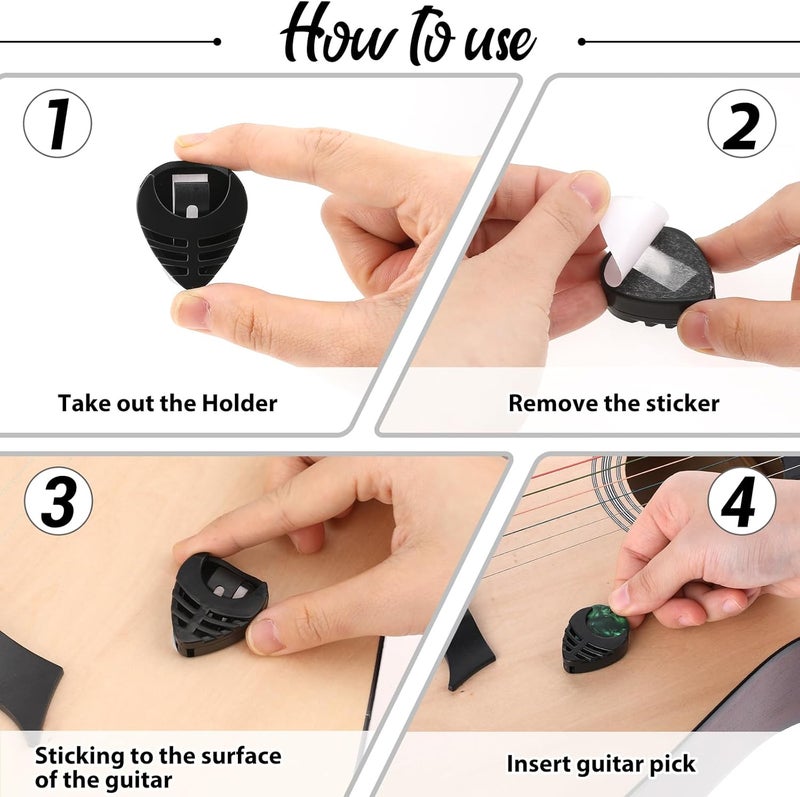 How to use

1

Take out the Holder

2

Remove the sticker

3

Sticking to the surface of the guitar

4

Insert guitar pick